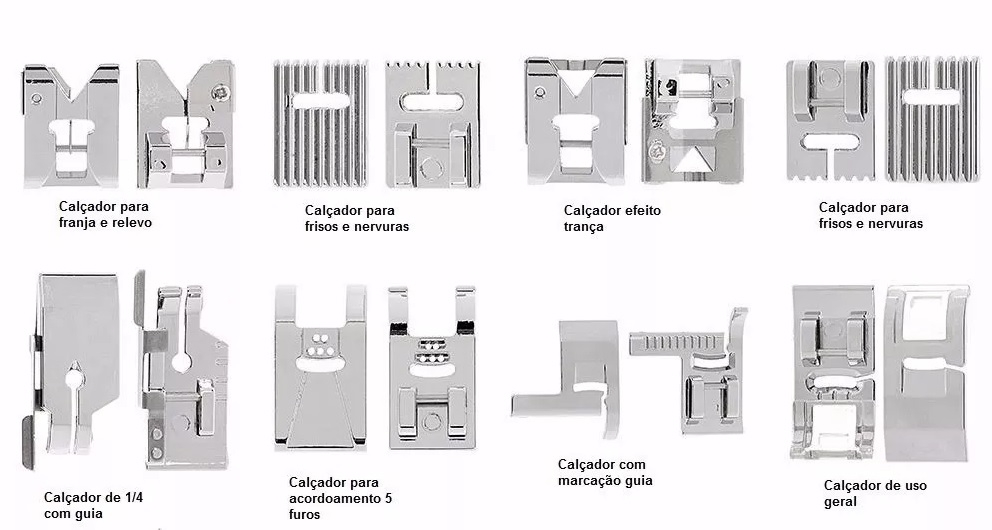 Calçador para franja e relevo

Calçador para frisos e nervuras

Calçador efeito trança

Calçador para frisos e nervuras

Calçador de 1/4 com guia

Calçador para acordoamento 5 furos

Calçador com marcação guia

Calçador de uso geral